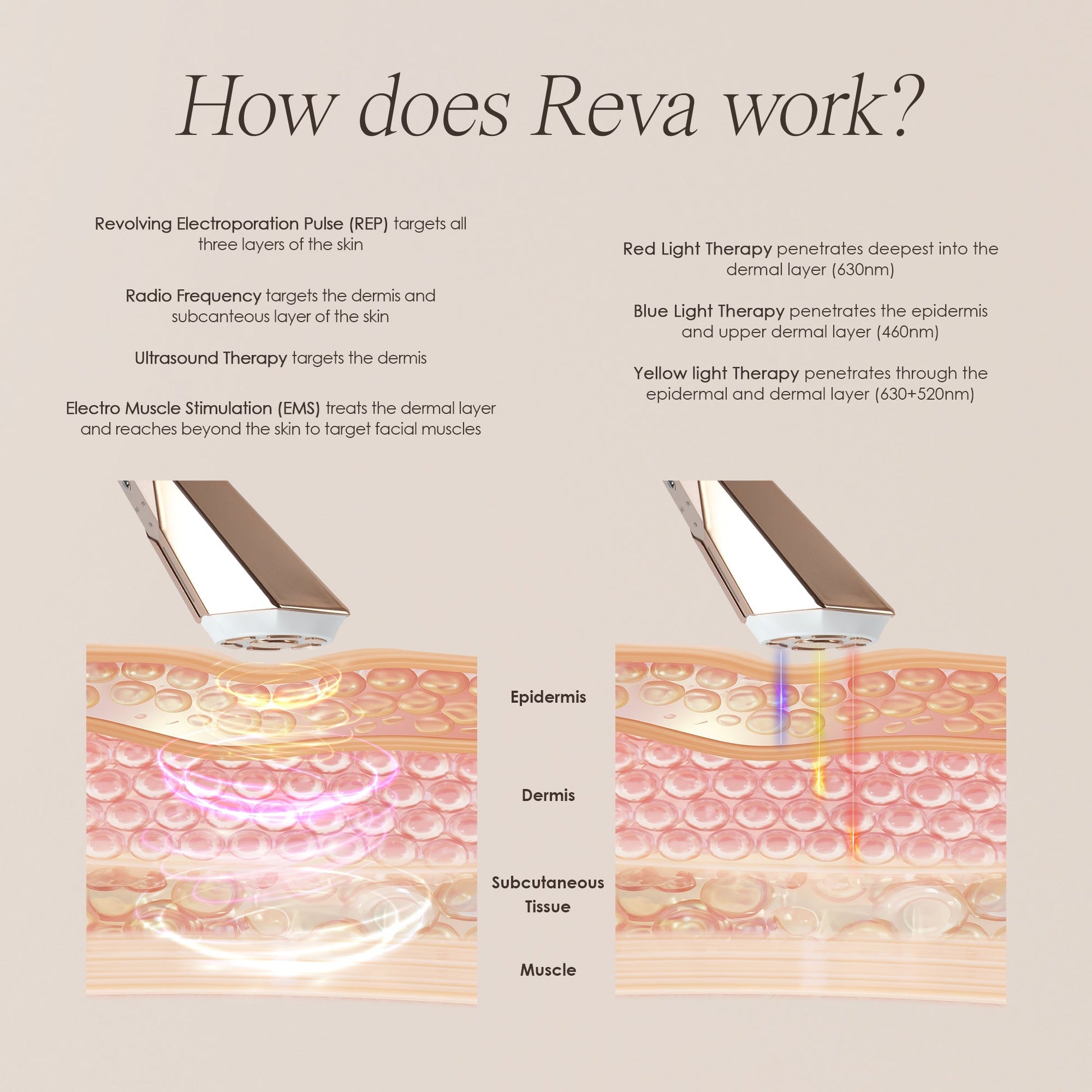 How does Reva work?

Revolving Electroporation Pulse (REP) targets all three layers of the skin

Radio Frequency targets the dermis and subcanteous layer of the skin

Ultrasound Therapy targets the dermis

Electro Muscle Stimulation (EMS) treats the dermal layer and reaches beyond the skin to target facial muscles

Red Light Therapy penetrates deepest into the dermal layer (630nm)

Blue Light Therapy penetrates the epidermis and upper dermal layer (460nm)

Yellow light Therapy penetrates through the epidermal and dermal layer (630+520nm)

Epidermis

Dermis

Subcutaneous Tissue

Muscle