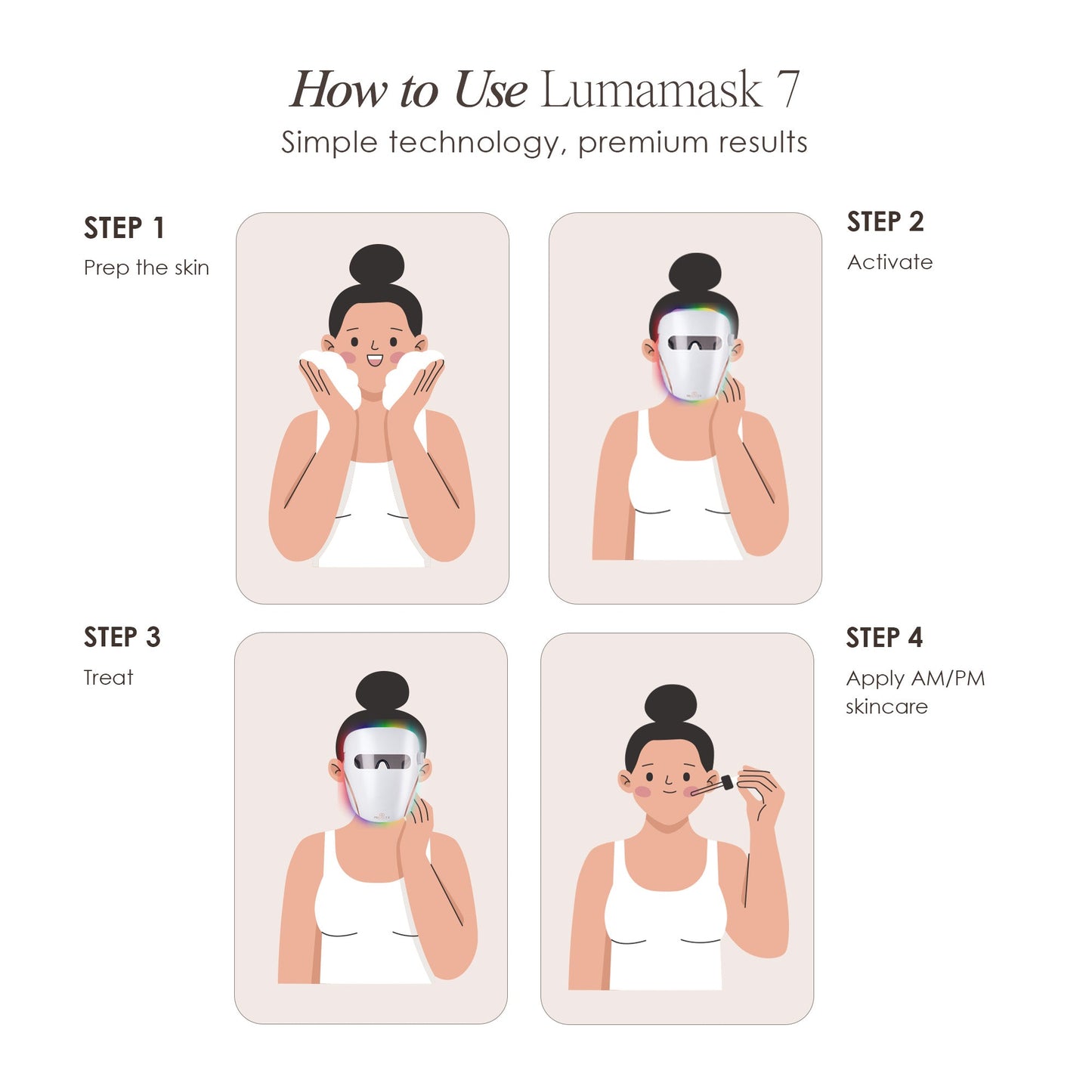 How to Use Lumamask 7
Simple technology, premium results

STEP 1
Prep the skin

STEP 2
Activate

STEP 3
Treat

STEP 4
Apply AM/PM skincare